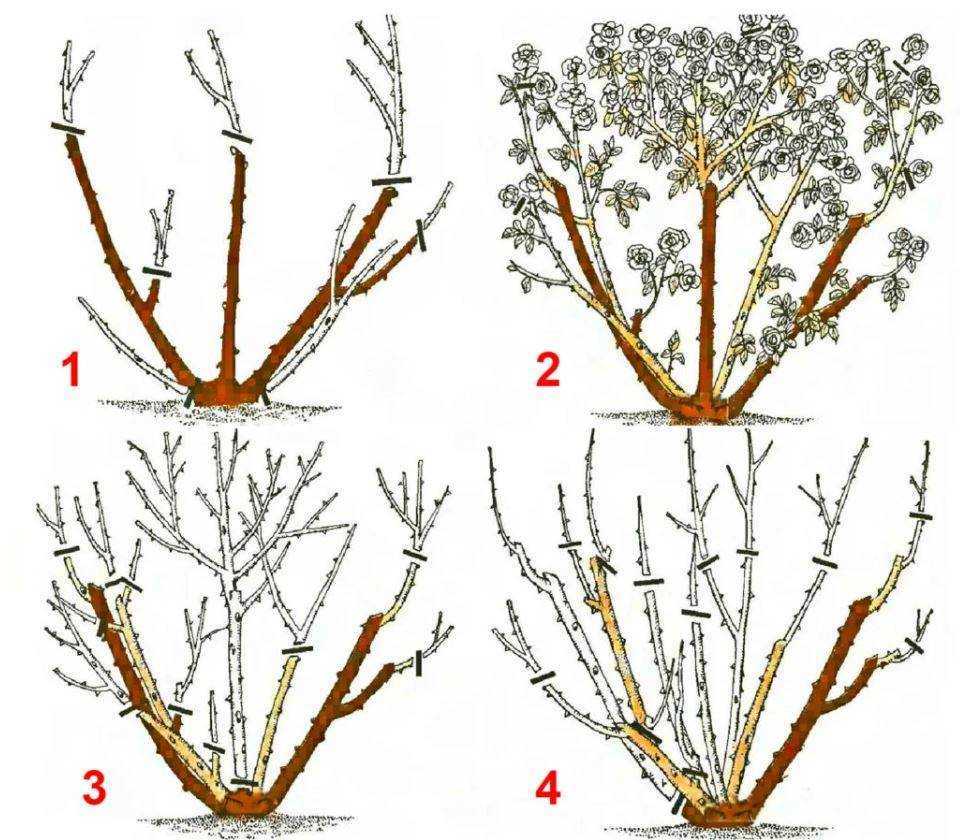 1
2
3
4